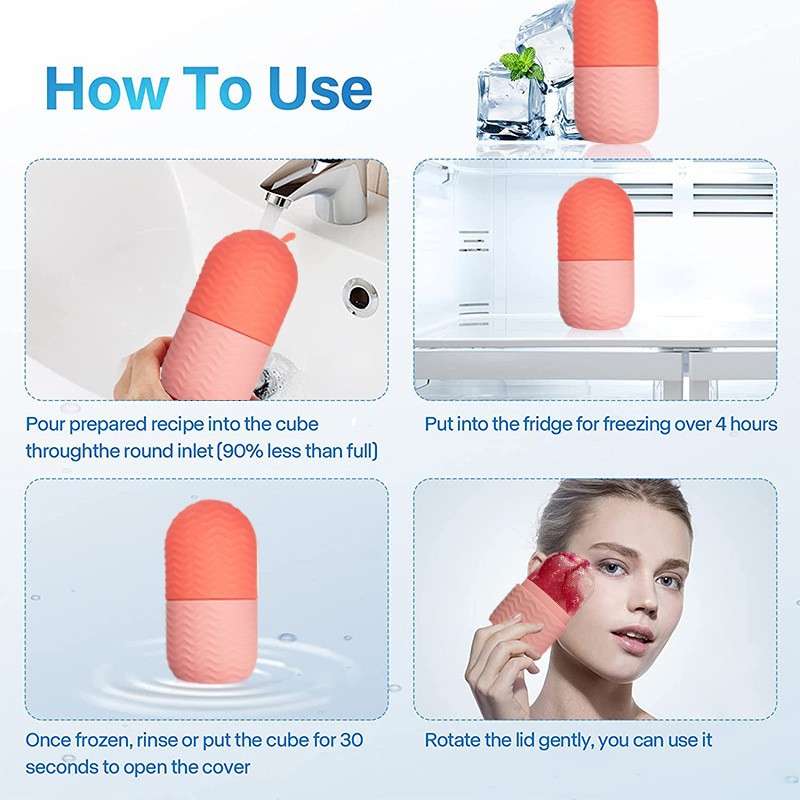 How To Use

Pour prepared recipe into the cube throughthe round inlet (90% less than full)

Put into the fridge for freezing over 4 hours

Once frozen, rinse or put the cube for 30 seconds to open the cover

Rotate the lid gently, you can use it